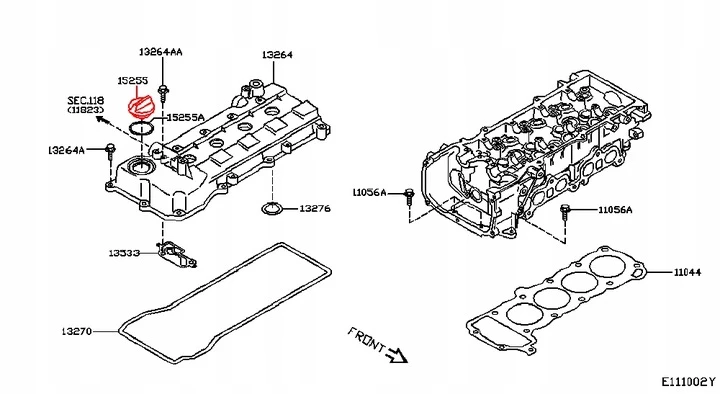 13264AA
13264
15255
SEC.118
(11823)
15255A
13264A
13276
13533
13270
11056A
11056A
11044
FRONT
E111002Y