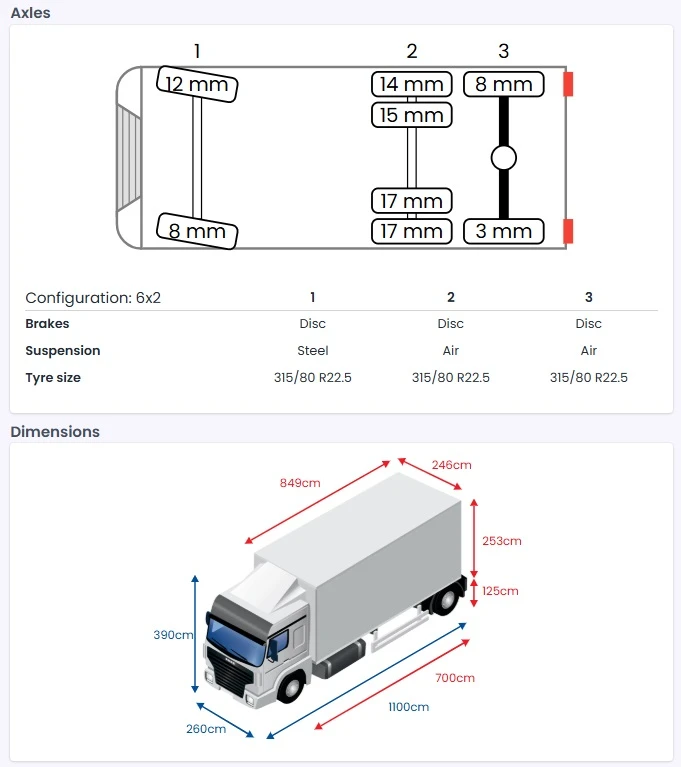 Axles

1

2

3

12 mm

14 mm

8 mm

15 mm

17 mm

8 mm

17 mm

3 mm

| Configuration: 6x2 | 1 | 2 | 3 |
|---|---|---|---|
| Brakes | Disc | Disc | Disc |
| Suspension | Steel | Air | Air |
| Tyre size | 315/80 R22.5 | 315/80 R22.5 | 315/80 R22.5 |

Dimensions

849cm

246cm

253cm

125cm

390cm

700cm

1100cm

260cm