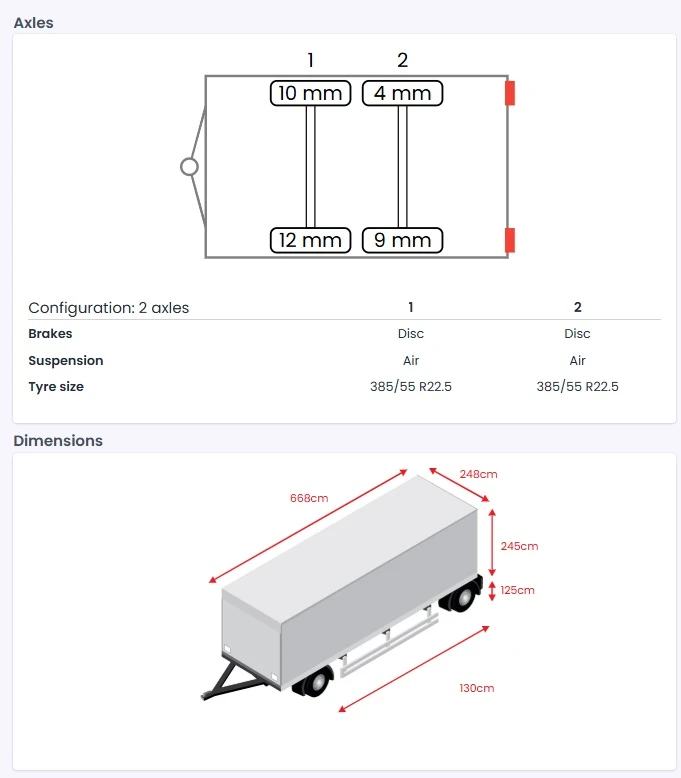 Axles

1 2

10 mm 4 mm

12 mm 9 mm

| Configuration: 2 axles | 1 | 2 |
|---|---|---|
| Brakes | Disc | Disc |
| Suspension | Air | Air |
| Tyre size | 385/55 R22.5 | 385/55 R22.5 |

Dimensions

668cm
248cm
245cm
125cm
130cm