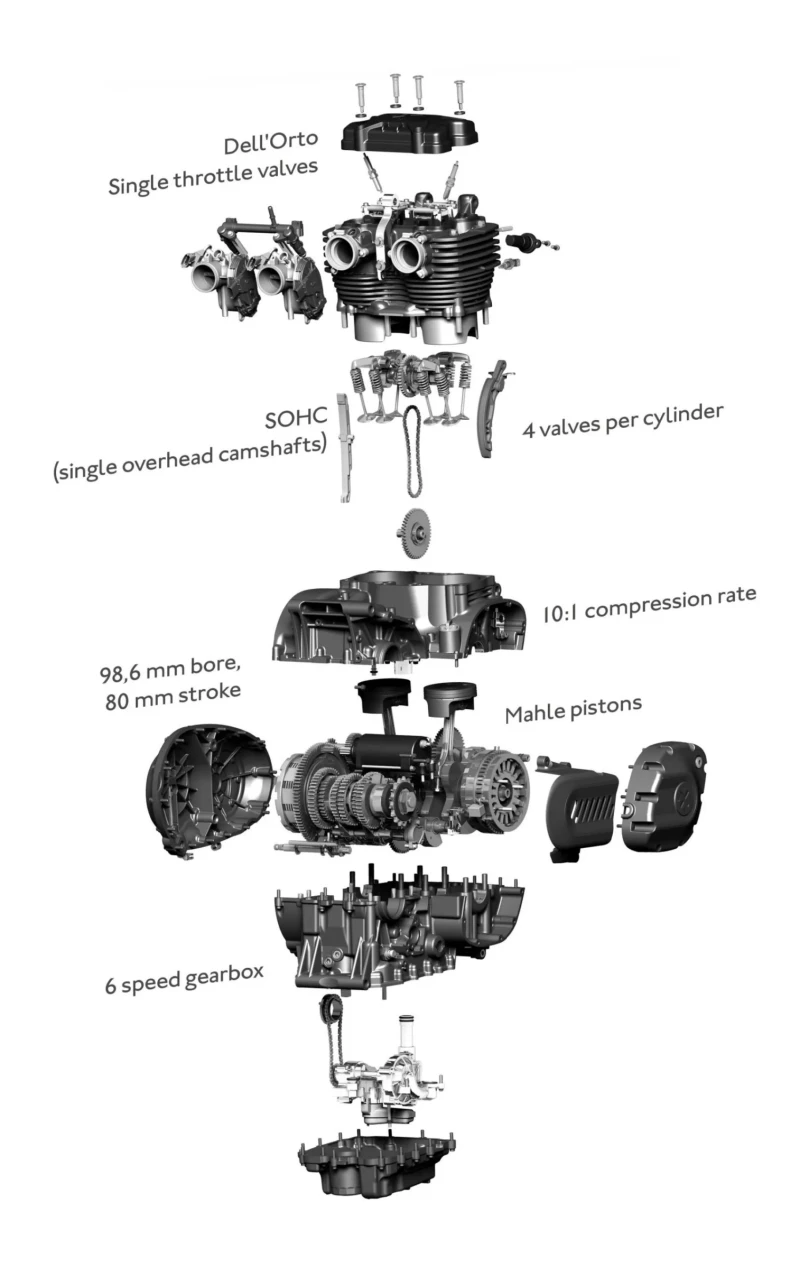 Dell'Orto
Single throttle valves

SOHC
(single overhead camshafts)

4 valves per cylinder

10:1 compression rate

98,6 mm bore,
80 mm stroke

Mahle pistons

6 speed gearbox